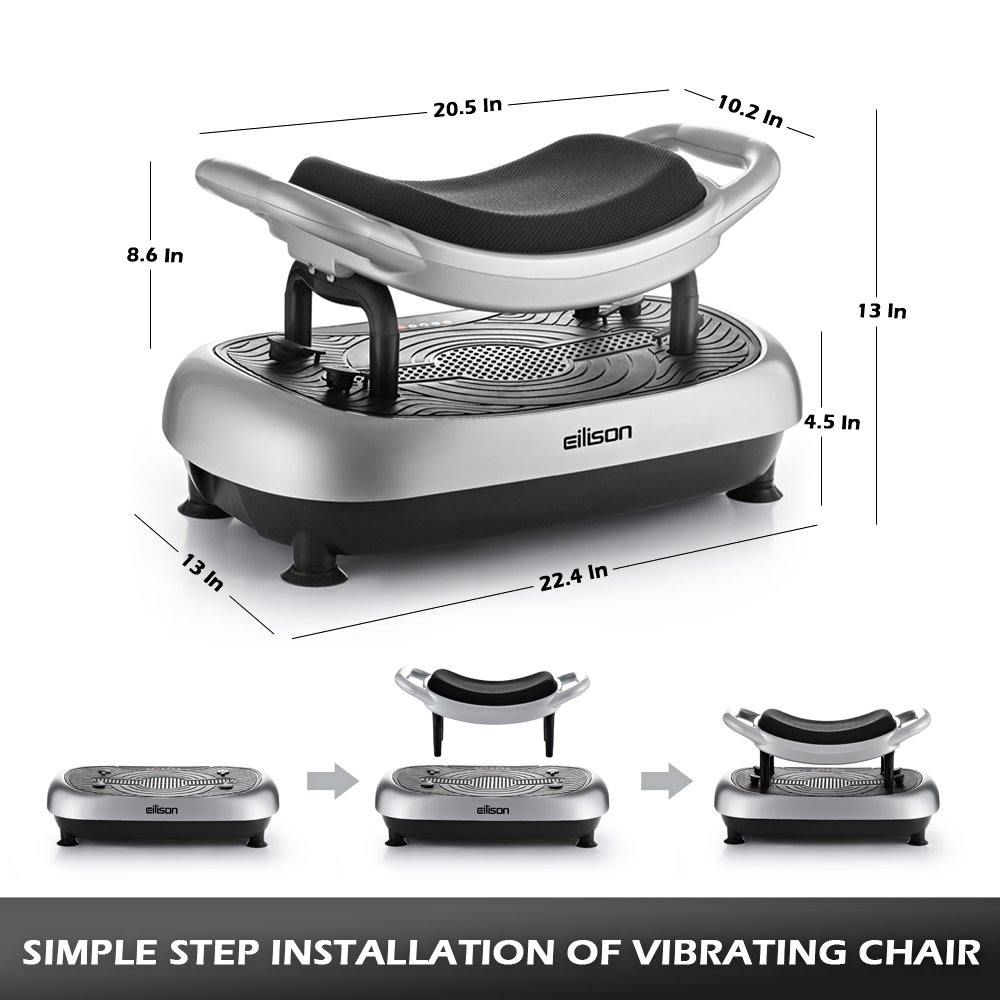 20.5 In
10.2 In
8.6 In
13 In
4.5 In
eilison
13 In
22.4 In
eilison
eilison
SIMPLE STEP INSTALLATION OF VIBRATING CHAIR